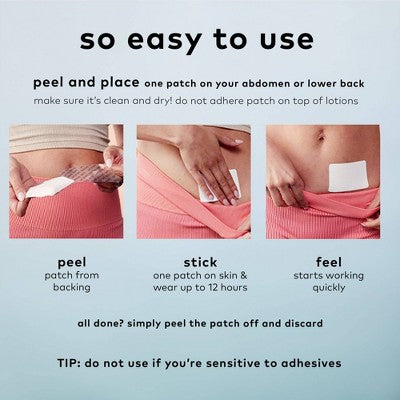 so easy to use

peel and place one patch on your abdomen or lower back
make sure it's clean and dry! do not adhere patch on top of lotions

peel
patch from backing

stick
one patch on skin & wear up to 12 hours

feel
starts working quickly

all done? simply peel the patch off and discard

TIP: do not use if you're sensitive to adhesives