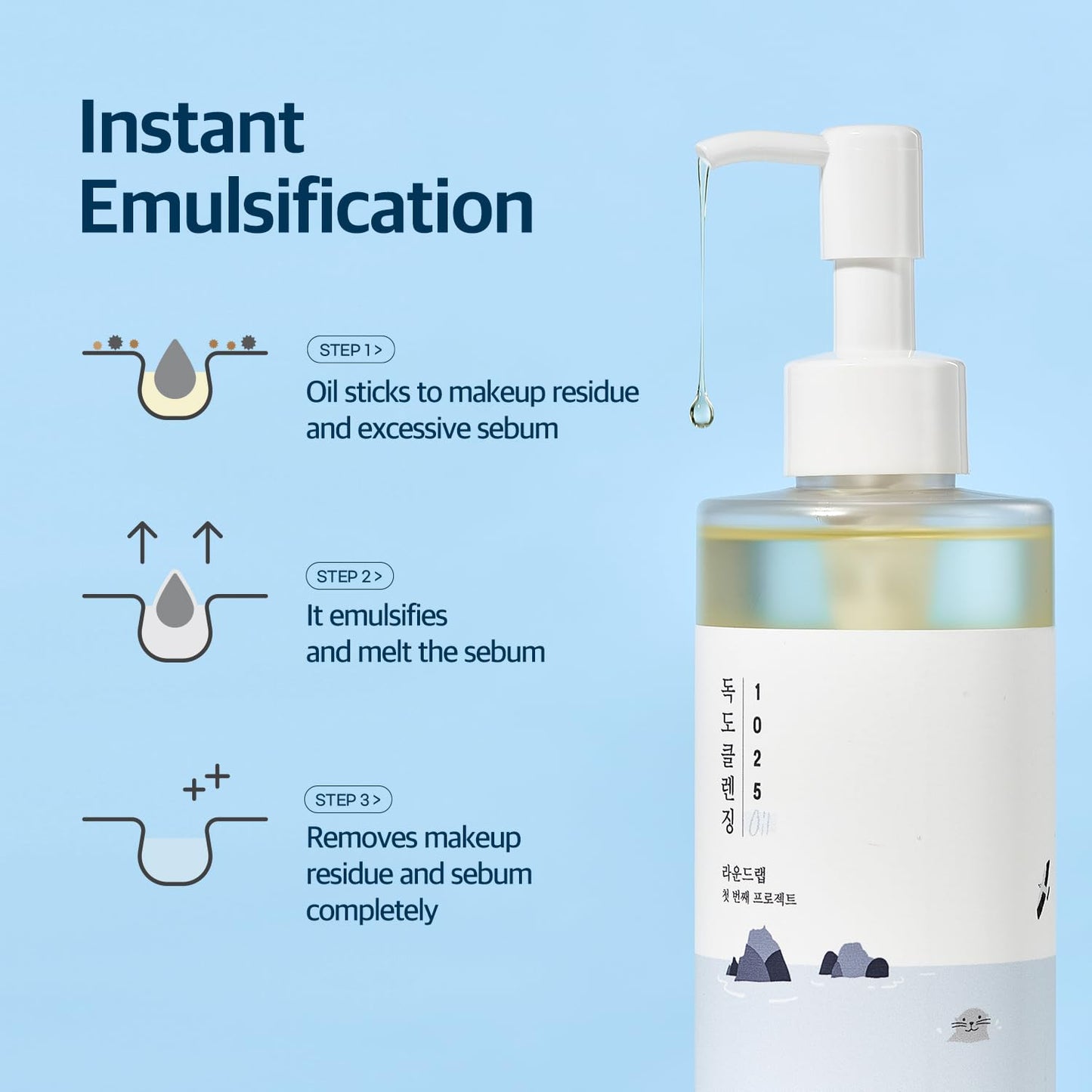 Instant Emulsification

STEP 1 >
Oil sticks to makeup residue and excessive sebum

STEP 2 >
It emulsifies and melt the sebum

STEP 3 >
Removes makeup residue and sebum completely

독도클렌징
1025 Oil

라운드랩
첫 번째 프로젝트