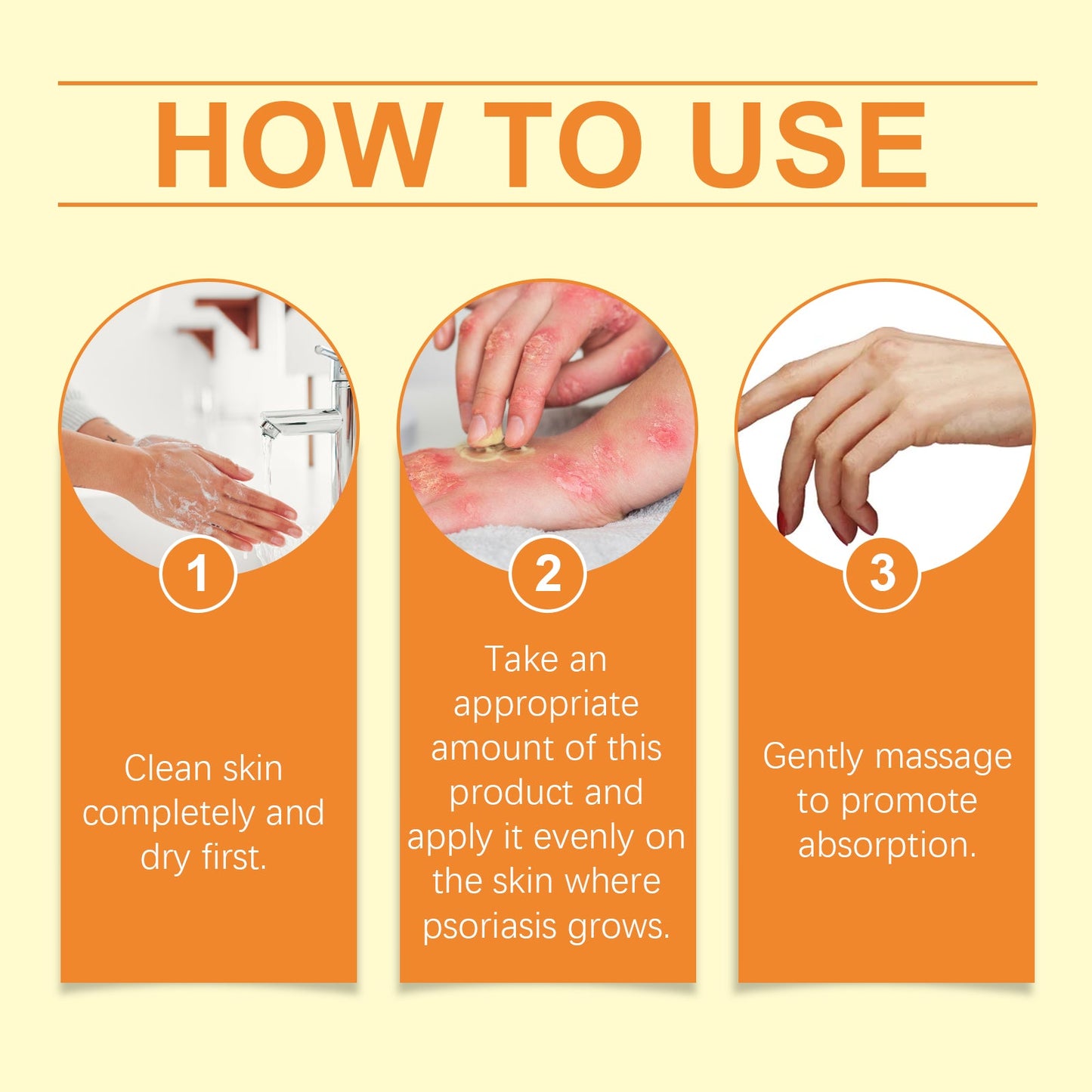 HOW TO USE

1

Clean skin completely and dry first.

2

Take an appropriate amount of this product and apply it evenly on the skin where psoriasis grows.

3

Gently massage to promote absorption.