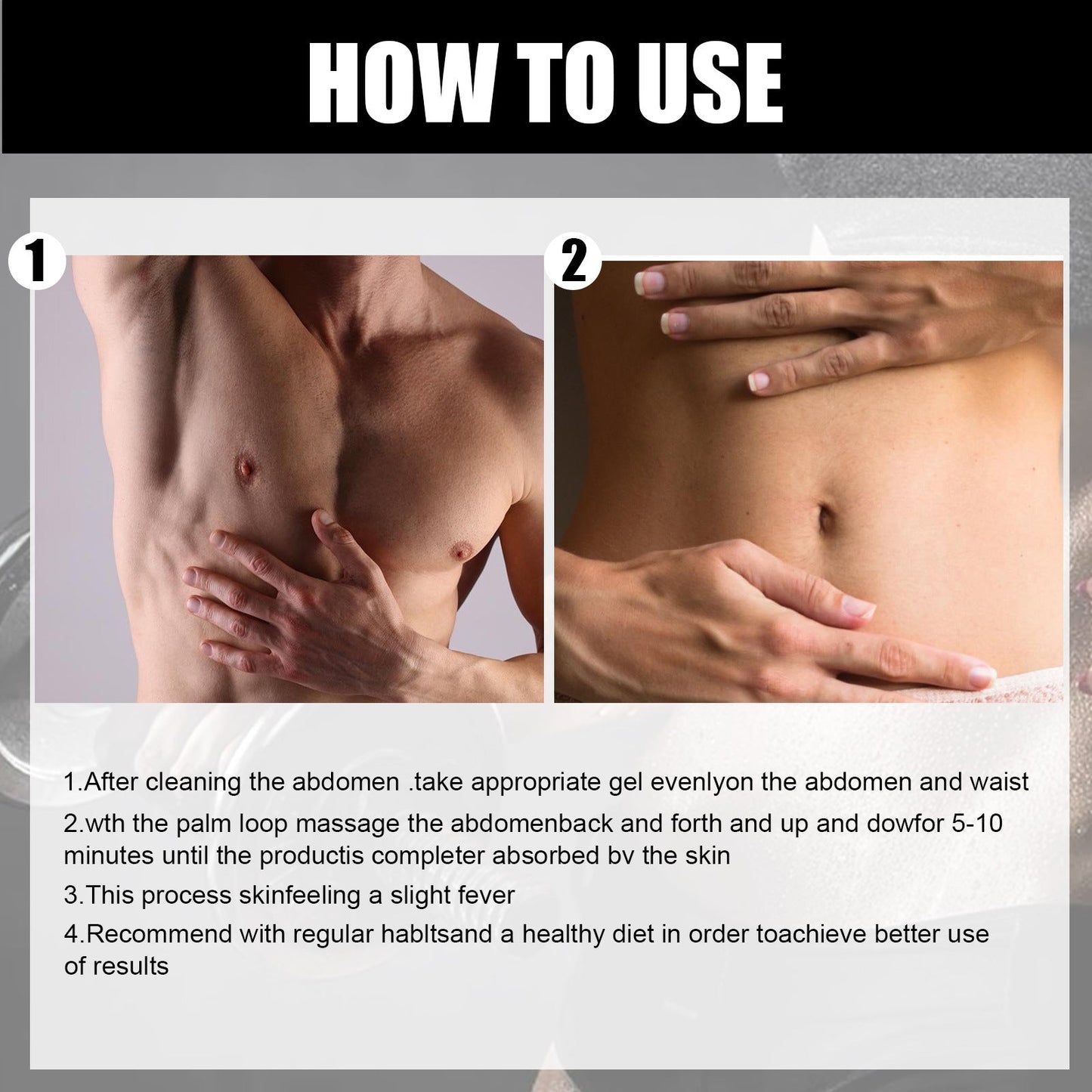 HOW TO USE

1

2

1.After cleaning the abdomen .take appropriate gel evenlyon the abdomen and waist

2.wth the palm loop massage the abdomenback and forth and up and dowfor 5-10 minutes until the productis completer absorbed bv the skin

3.This process skinfeeling a slight fever

4.Recommend with regular habltsand a healthy diet in order toachieve better use of results