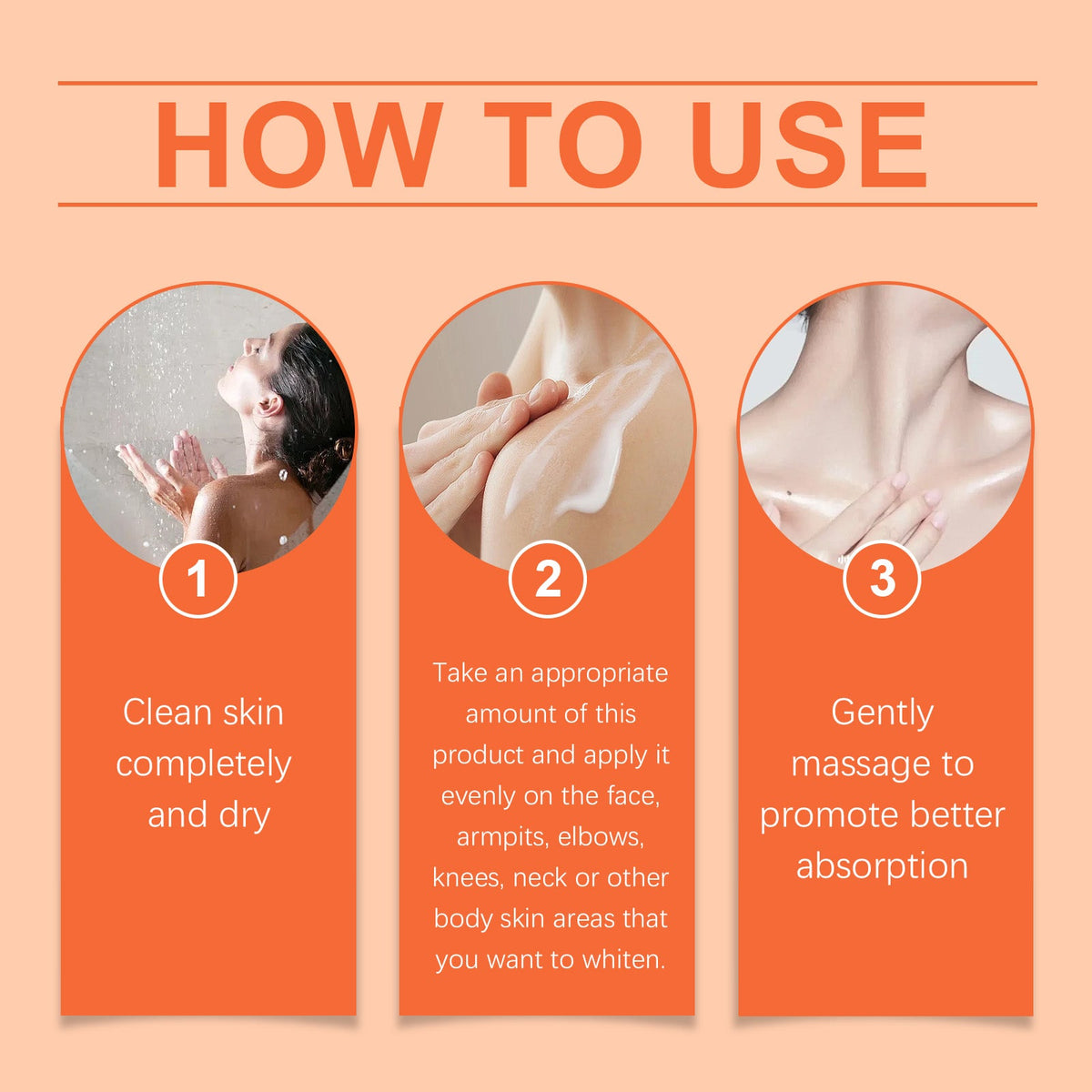 HOW TO USE

1

Clean skin completely and dry

2

Take an appropriate amount of this product and apply it evenly on the face, armpits, elbows, knees, neck or other body skin areas that you want to whiten.

3

Gently massage to promote better absorption