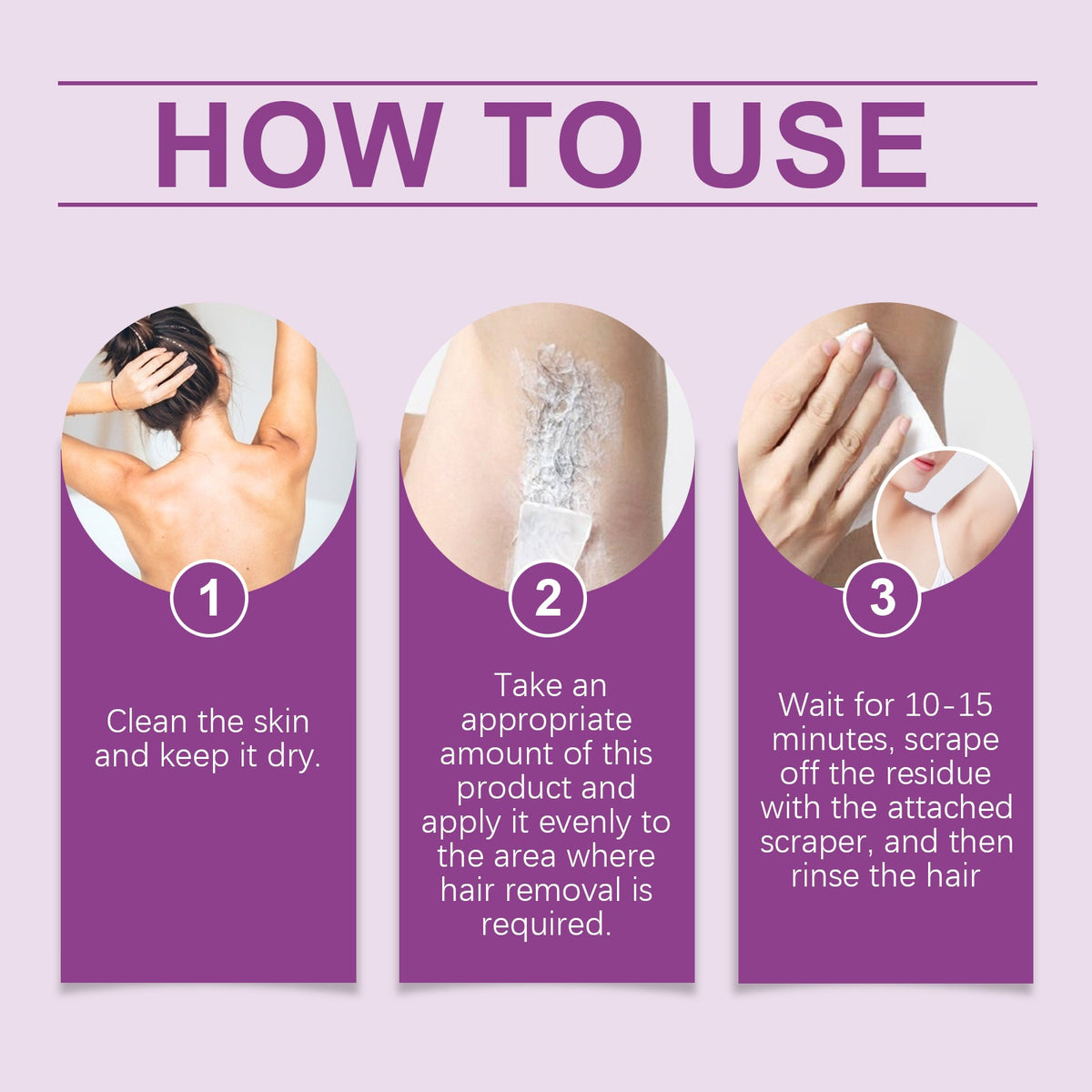 HOW TO USE

1

Clean the skin and keep it dry.

2

Take an appropriate amount of this product and apply it evenly to the area where hair removal is required.

3

Wait for 10-15 minutes, scrape off the residue with the attached scraper, and then rinse the hair